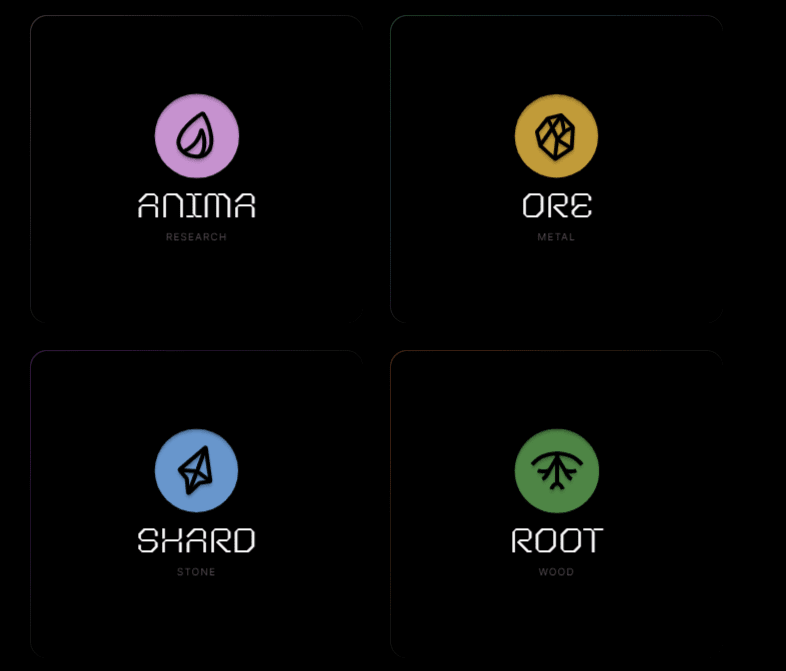 ANIMA
RESEARCH

ORE
METAL

SHARD
STONE

ROOT
WOOD