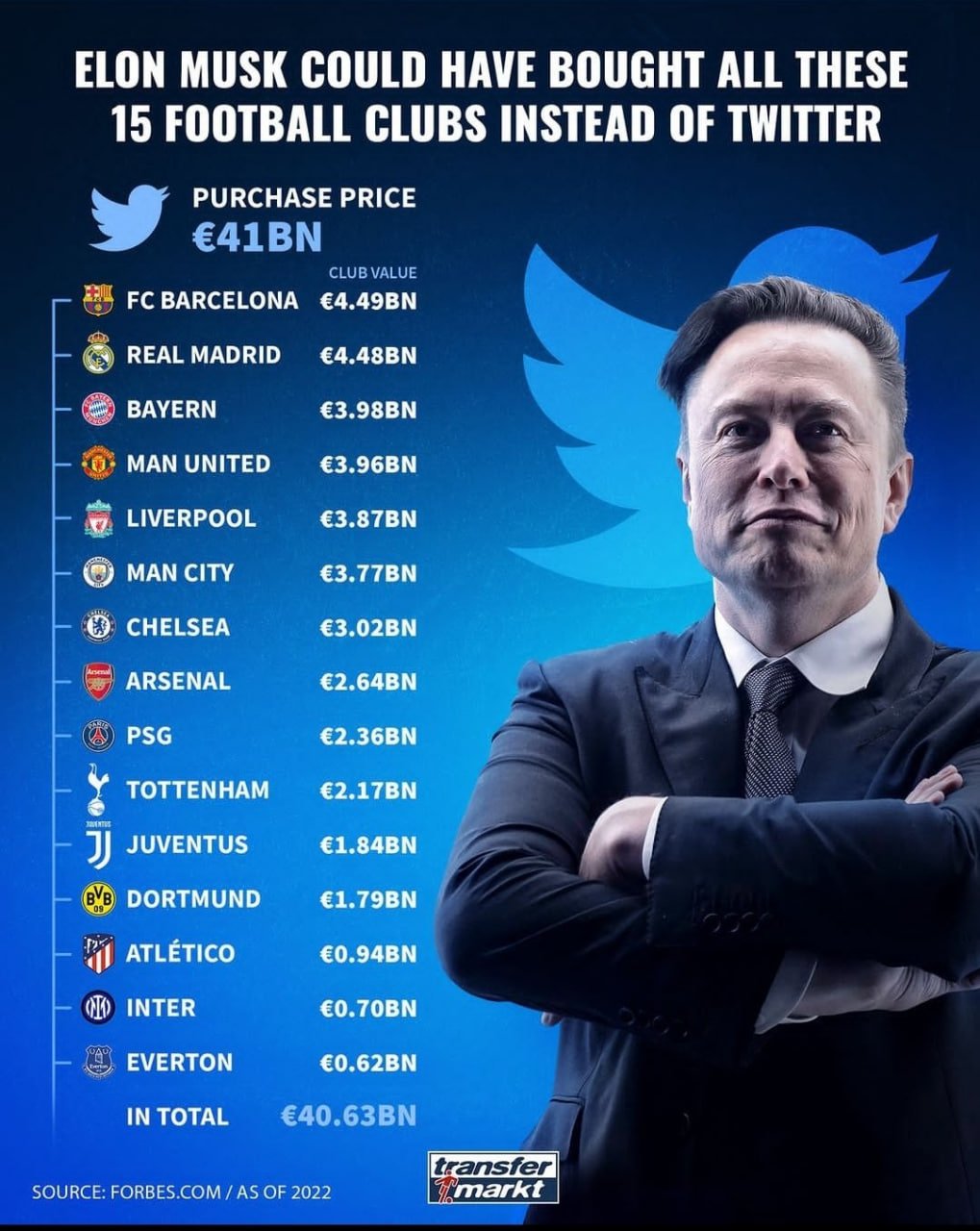 ELON MUSK COULD HAVE BOUGHT ALL THESE 15 FOOTBALL CLUBS INSTEAD OF TWITTER

PURCHASE PRICE
€41BN

| | CLUB VALUE |
|---|---|
| FC BARCELONA | €4.49BN |
| REAL MADRID | €4.48BN |
| BAYERN | €3.98BN |
| MAN UNITED | €3.96BN |
| LIVERPOOL | €3.87BN |
| MAN CITY | €3.77BN |
| CHELSEA | €3.02BN |
| ARSENAL | €2.64BN |
| PSG | €2.36BN |
| TOTTENHAM | €2.17BN |
| JUVENTUS | €1.84BN |
| DORTMUND | €1.79BN |
| ATLÉTICO | €0.94BN |
| INTER | €0.70BN |
| EVERTON | €0.62BN |
| IN TOTAL | €40.63BN |

SOURCE: FORBES.COM / AS OF 2022

transfer markt